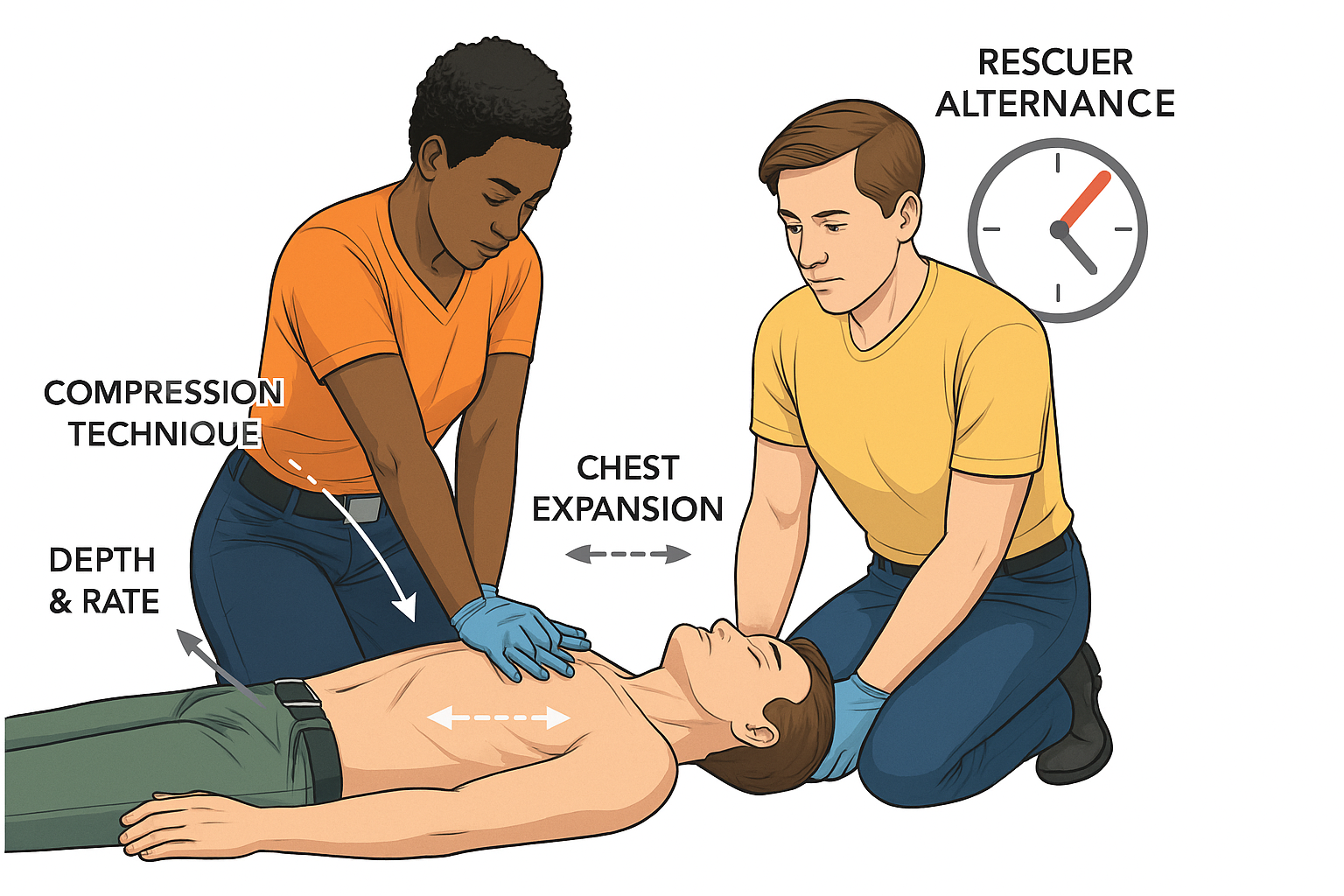 RESCUER ALTERNANCE

COMPRESSION TECHNIQUE

CHEST EXPANSION

DEPTH & RATE